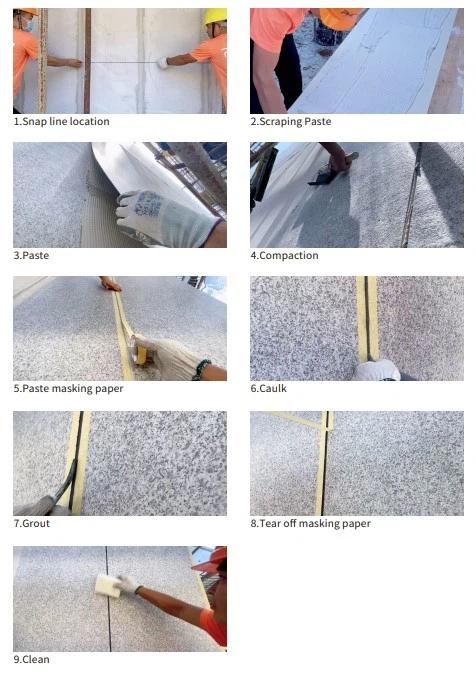 1.Snap line location

2.Scraping Paste

3.Paste

4.Compaction

5.Paste masking paper

6.Caulk

7.Grout

8.Tear off masking paper

9.Clean